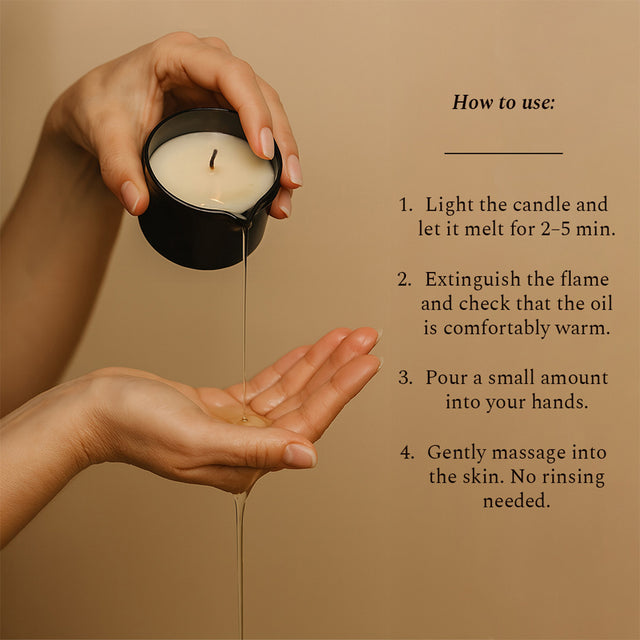 How to use:

1. Light the candle and let it melt for 2–5 min.

2. Extinguish the flame and check that the oil is comfortably warm.

3. Pour a small amount into your hands.

4. Gently massage into the skin. No rinsing needed.