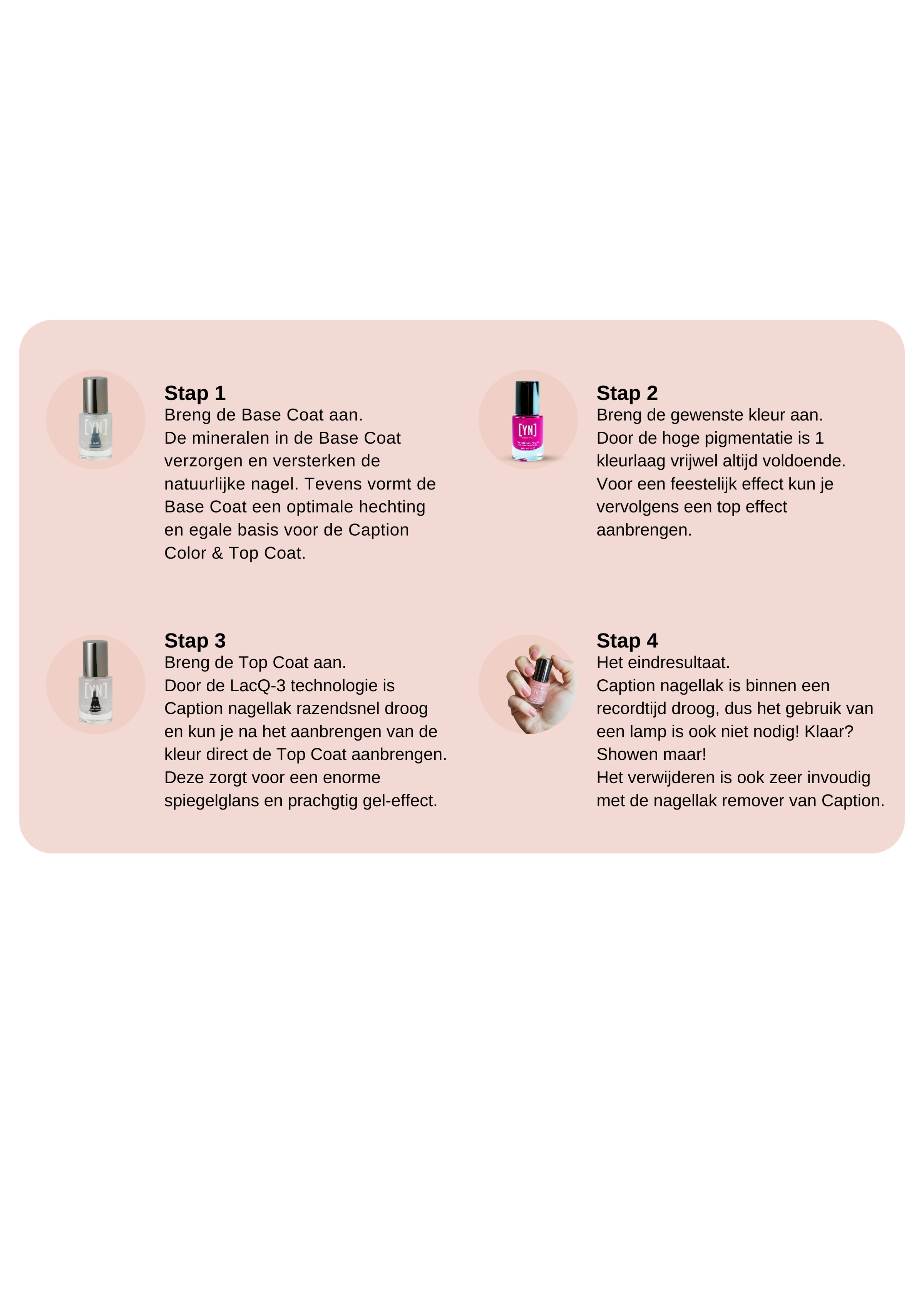 [YN]

Stap 1
Breng de Base Coat aan.
De mineralen in de Base Coat verzorgen en versterken de natuurlijke nagel. Tevens vormt de Base Coat een optimale hechting en egale basis voor de Caption Color & Top Coat.

[YN]
CAPTION NAIL POLISH

Stap 2
Breng de gewenste kleur aan.
Door de hoge pigmentatie is 1 kleurlaag vrijwel altijd voldoende.
Voor een feestelijk effect kun je vervolgens een top effect aanbrengen.

[YN]

Stap 3
Breng de Top Coat aan.
Door de LacQ-3 technologie is Caption nagellak razendsnel droog en kun je na het aanbrengen van de kleur direct de Top Coat aanbrengen.
Deze zorgt voor een enorme spiegelglans en prachgtig gel-effect.

Stap 4
Het eindresultaat.
Caption nagellak is binnen een recordtijd droog, dus het gebruik van een lamp is ook niet nodig! Klaar? Showen maar!
Het verwijderen is ook zeer invoudig met de nagellak remover van Caption.